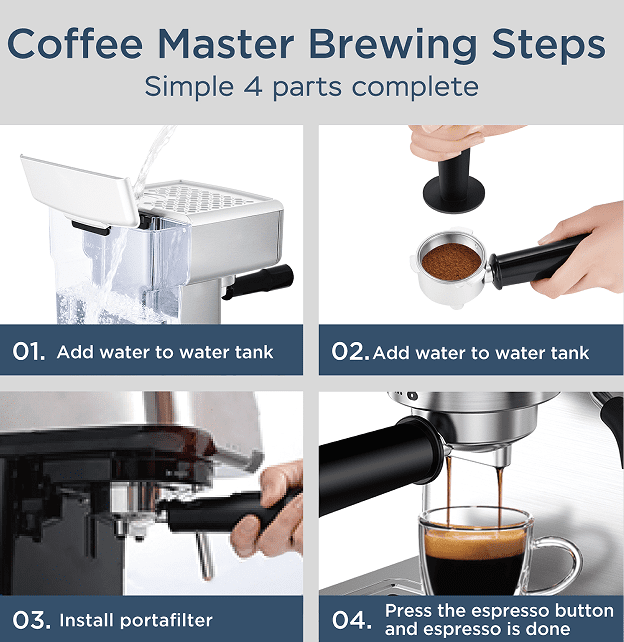 Coffee Master Brewing Steps
Simple 4 parts complete

01. Add water to water tank

02. Add water to water tank

03. Install portafilter

04. Press the espresso button and espresso is done